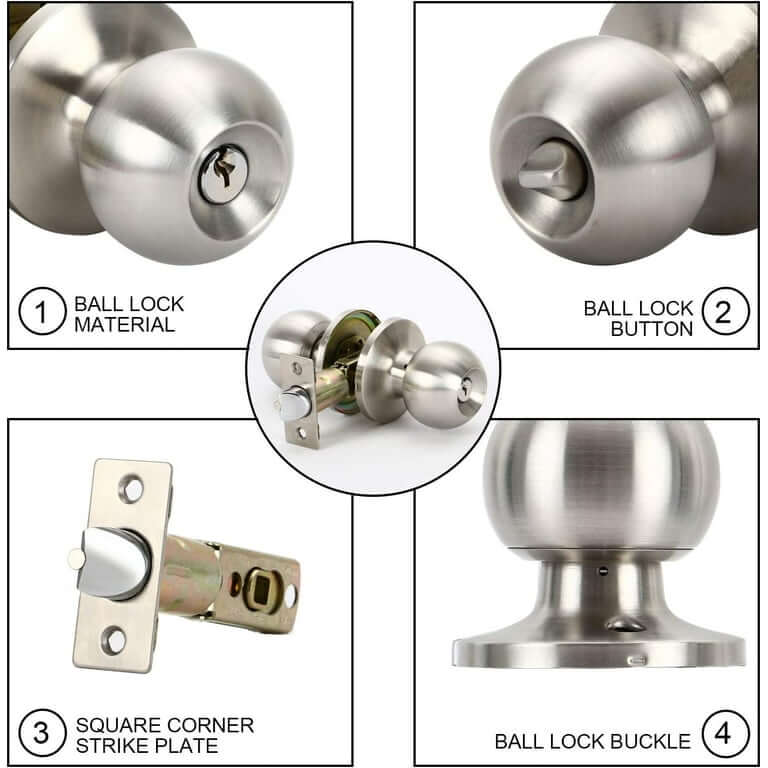 1 BALL LOCK MATERIAL

BALL LOCK BUTTON 2

3 SQUARE CORNER STRIKE PLATE

BALL LOCK BUCKLE 4